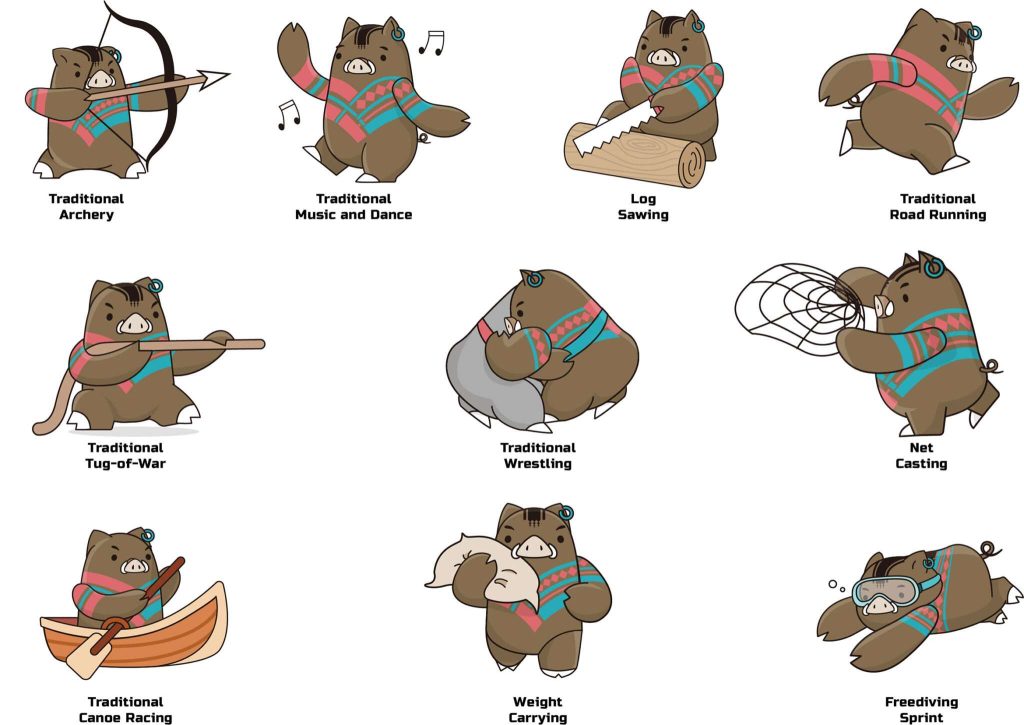 Traditional Archery

Traditional Music and Dance

Log Sawing

Traditional Road Running

Traditional Tug-of-War

Traditional Wrestling

Net Casting

Traditional Canoe Racing

Weight Carrying

Freediving Sprint